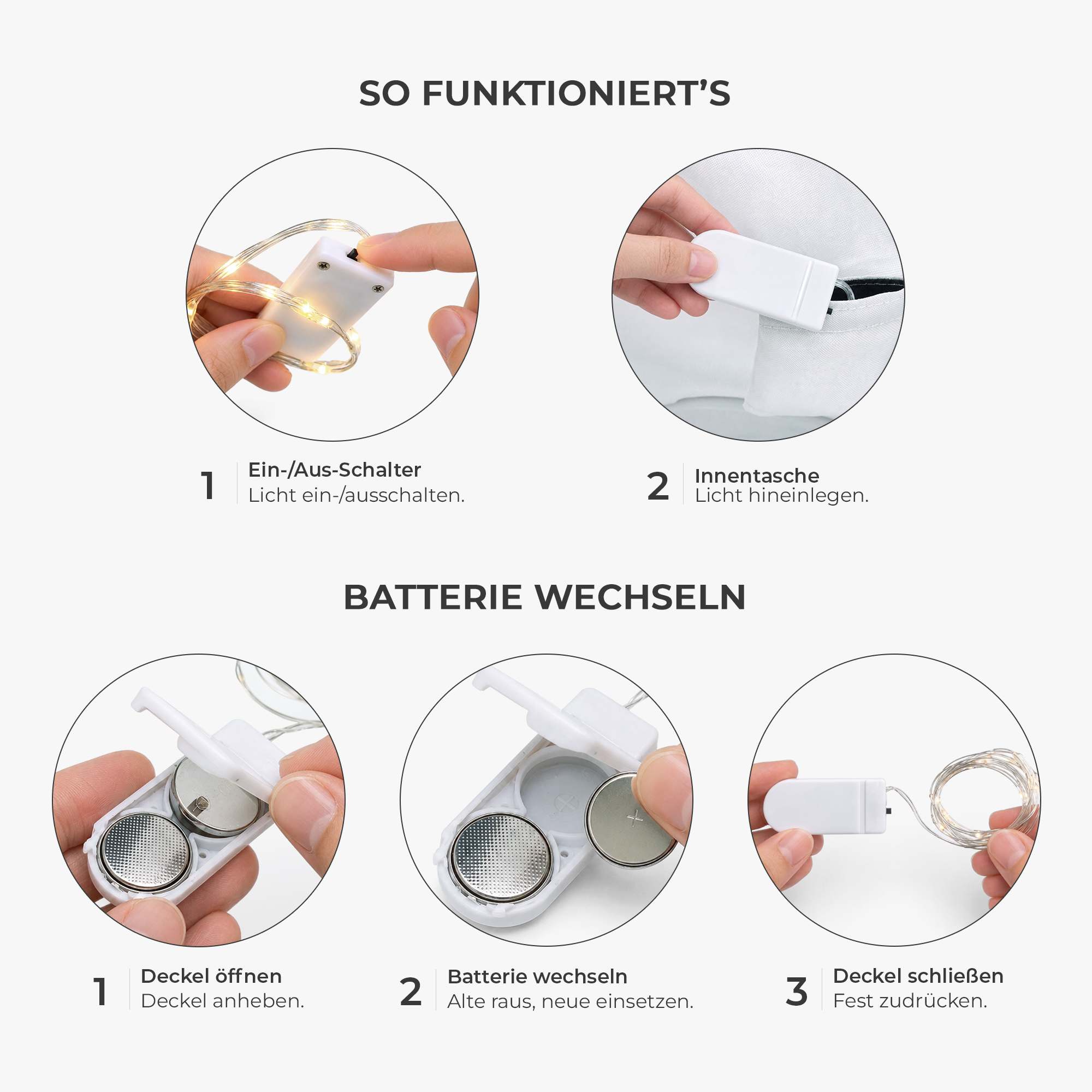 SO FUNKTIONIERT'S

1 Ein-/Aus-Schalter
Licht ein-/ausschalten.

2 Innentasche
Licht hineinlegen.

BATTERIE WECHSELN

1 Deckel öffnen
Deckel anheben.

2 Batterie wechseln
Alte raus, neue einsetzen.

3 Deckel schließen
Fest zudrücken.