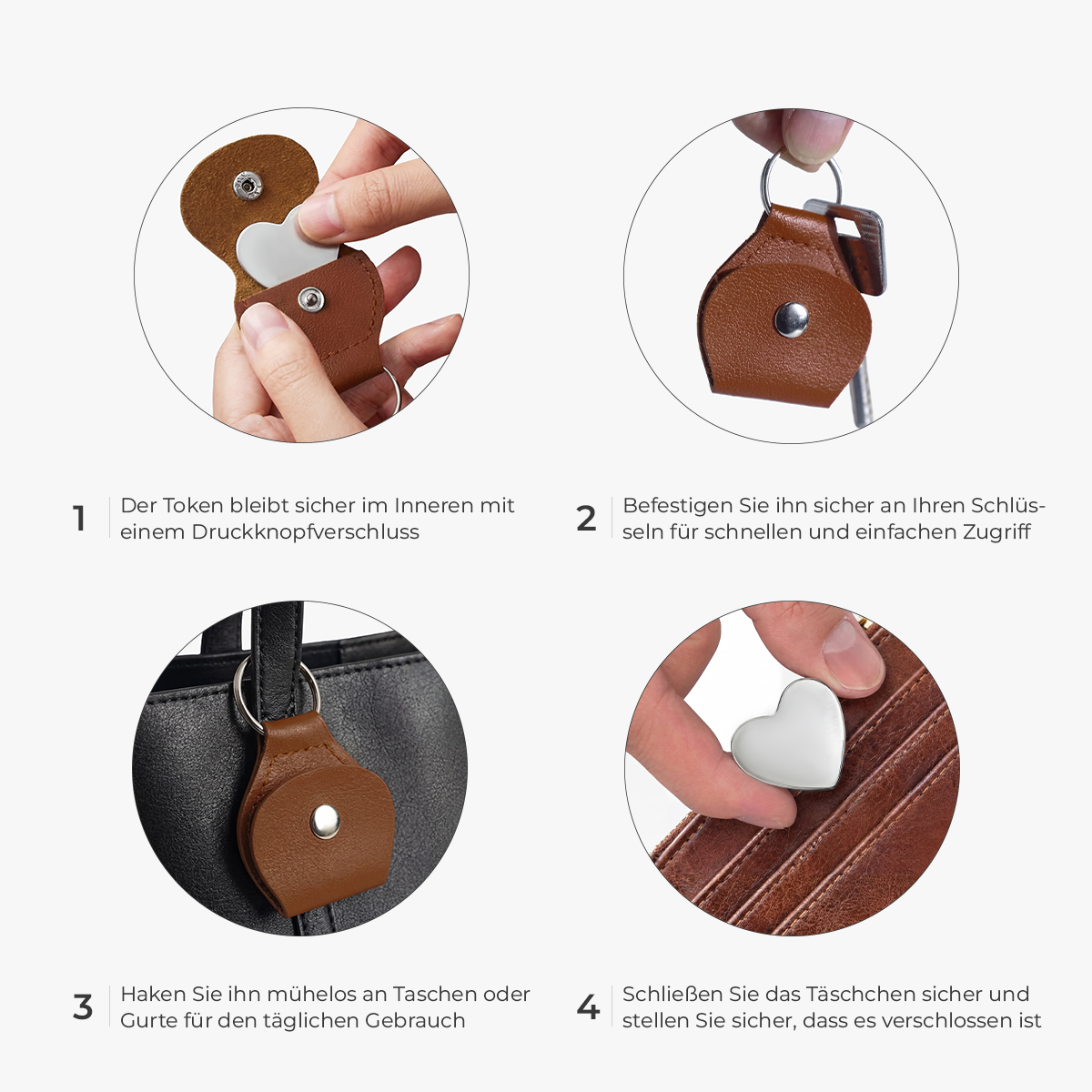 1 Der Token bleibt sicher im Inneren mit einem Druckknopfverschluss

2 Befestigen Sie ihn sicher an Ihren Schlüsseln für schnellen und einfachen Zugriff

3 Haken Sie ihn mühelos an Taschen oder Gurte für den täglichen Gebrauch

4 Schließen Sie das Täschchen sicher und stellen Sie sicher, dass es verschlossen ist